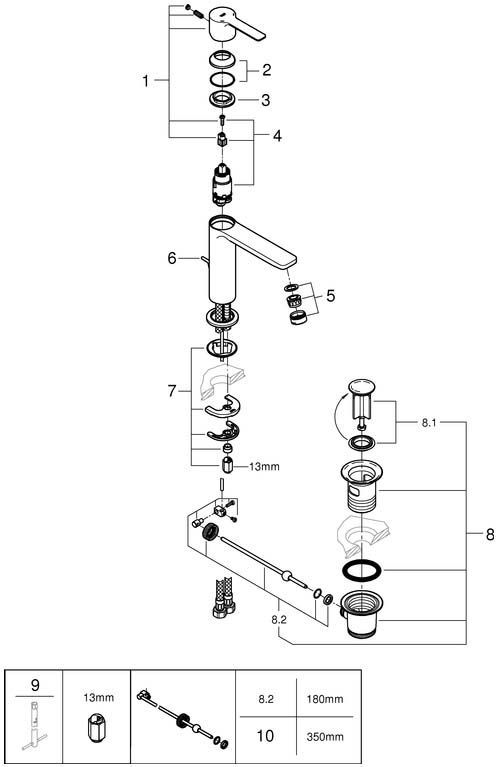 1
2
3
4
6
5
7
13mm
8.1
8
8.2

| 9 | 13mm | | 8.2 | 180mm |
|---|---|---|---|---|
| | | | 10 | 350mm |