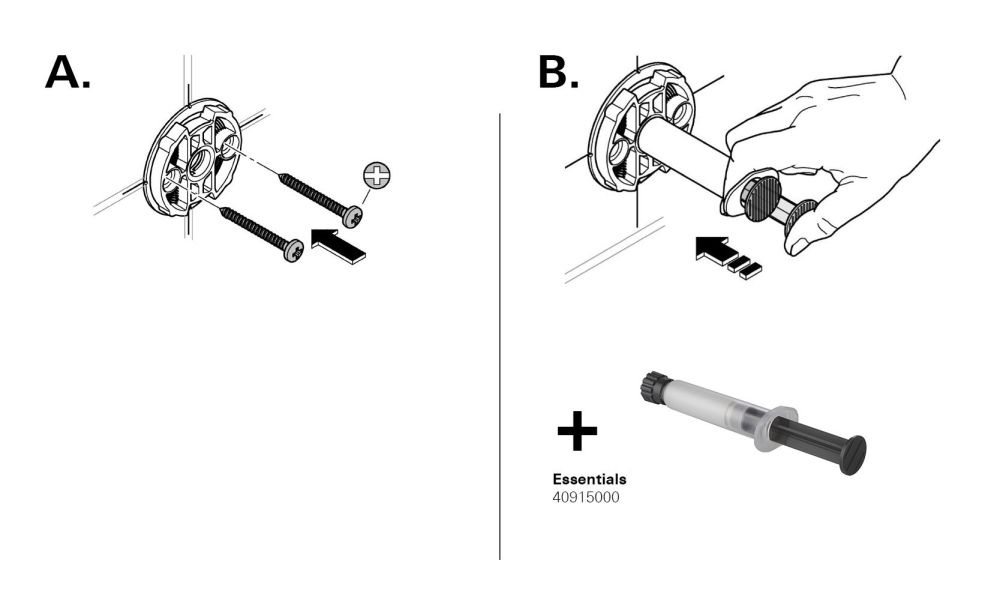 A.

B.

+

Essentials
40915000