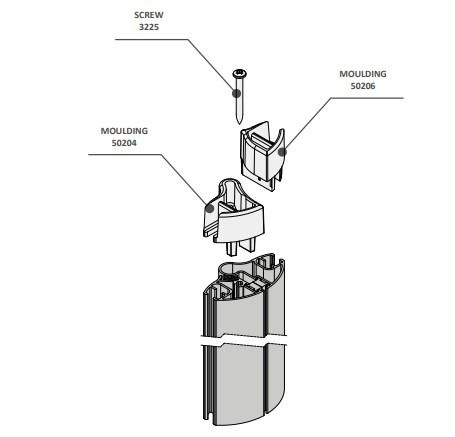 SCREW
3225

MOULDING
50206

MOULDING
50204