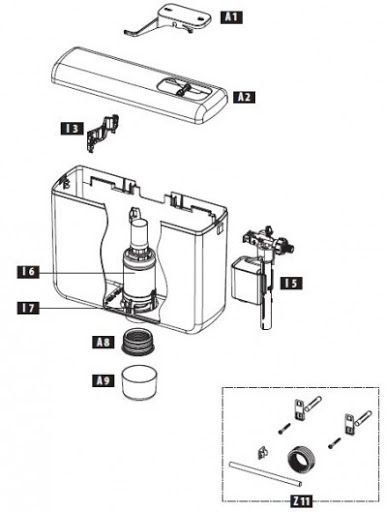 A1

A2

I3

I6

I5

I7

A8

A9

Z11