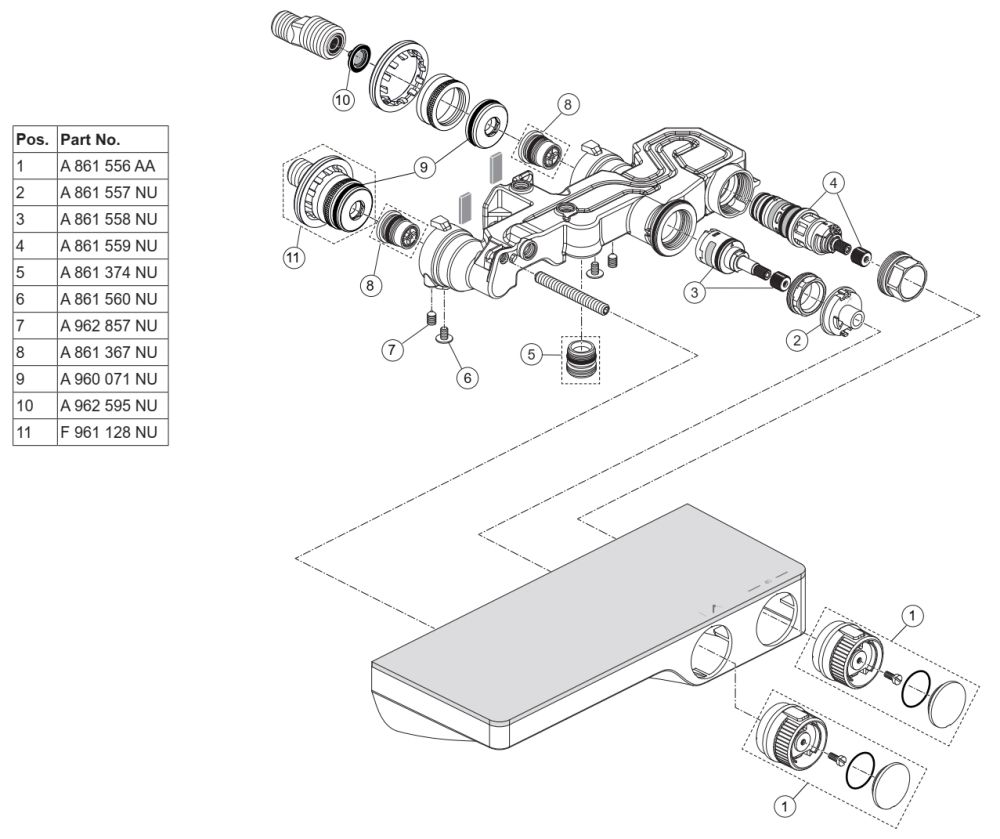 | Pos. | Part No. |
|---|---|
| 1 | A 861 556 AA |
| 2 | A 861 557 NU |
| 3 | A 861 558 NU |
| 4 | A 861 559 NU |
| 5 | A 861 374 NU |
| 6 | A 861 560 NU |
| 7 | A 962 857 NU |
| 8 | A 861 367 NU |
| 9 | A 960 071 NU |
| 10 | A 962 595 NU |
| 11 | F 961 128 NU |

10
8
9
4
11
8
3
2
7
6
5
1
1