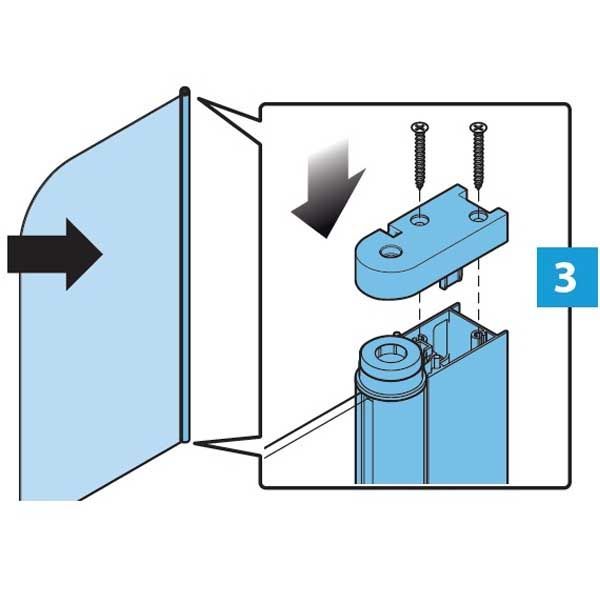 3