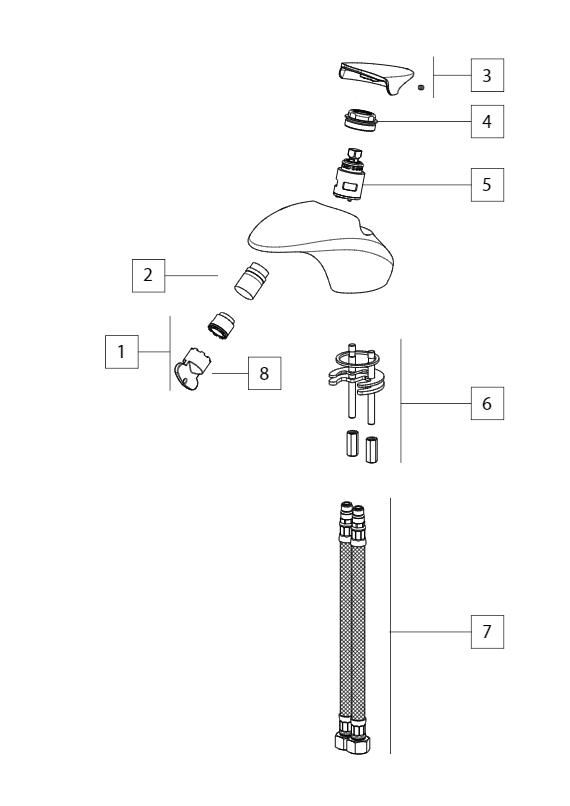 3
4
5
2
1
8
6
7