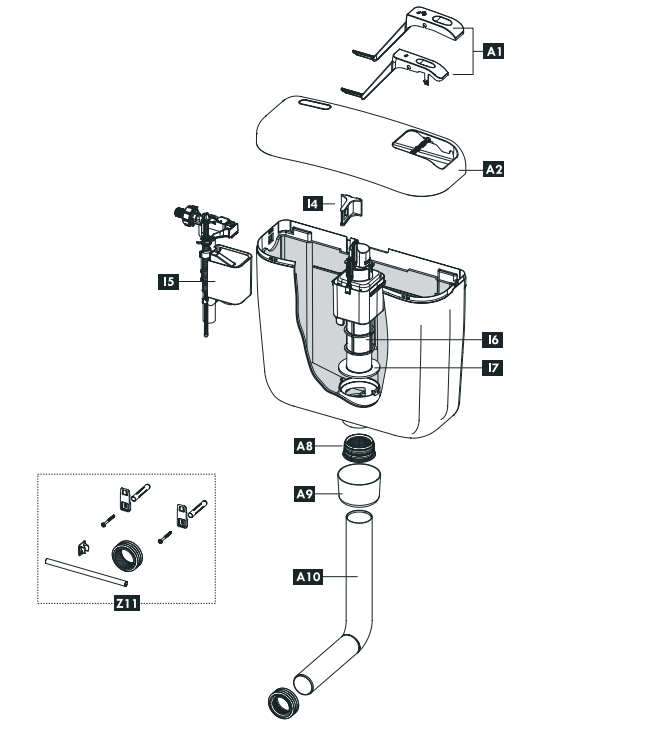 A1
A2
I4
I5
I6
I7
A8
A9
A10
Z11