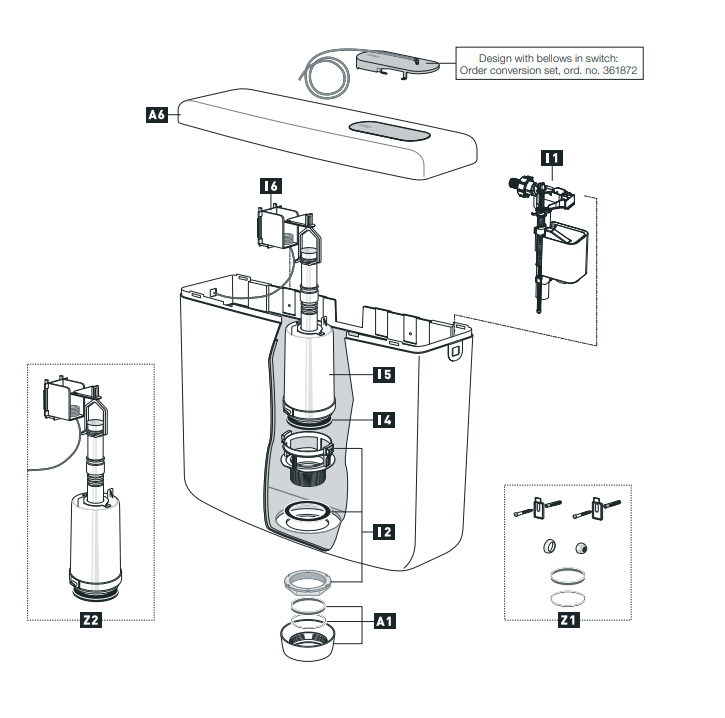 Design with bellows in switch:
Order conversion set, ord. no. 361872

A6

I1

I6

I5

I4

I2

A1

Z2

Z1