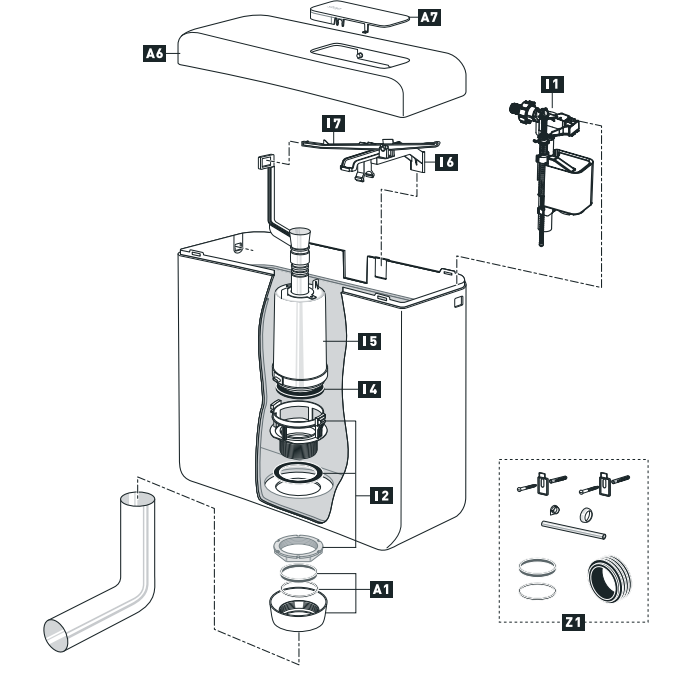 A7

A6

I1

I7

I6

I5

I4

I2

A1

Z1