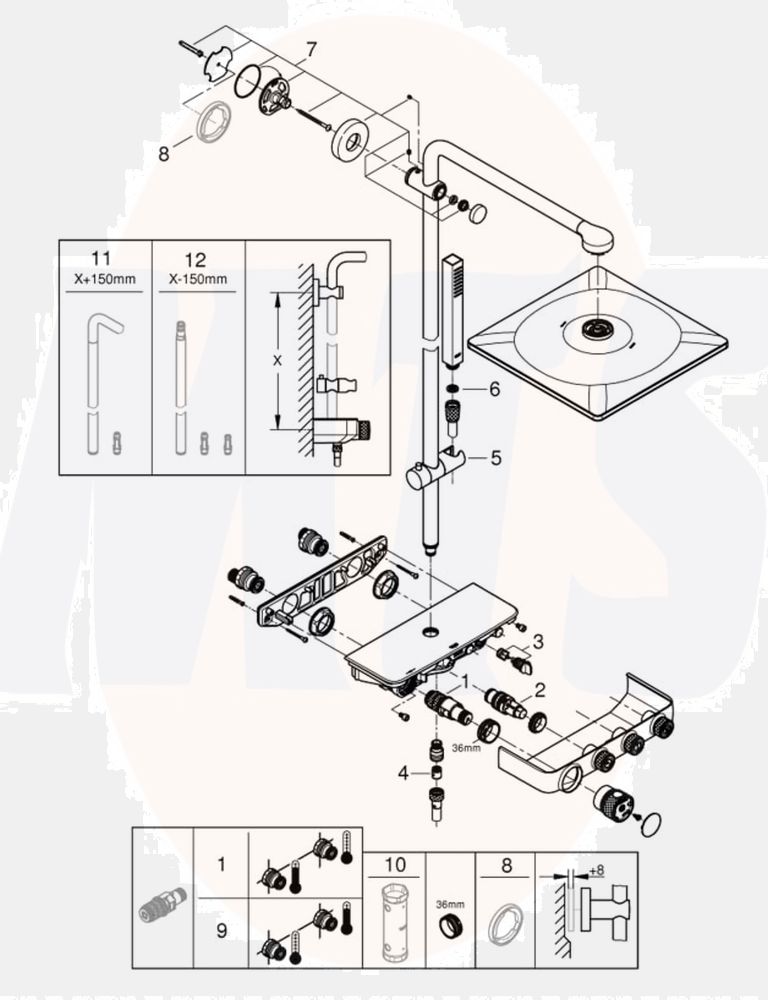 7
8
11
X+150mm
12
X-150mm
X
6
5
3
1
2
36mm
4
1
9
10
36mm
8
+8