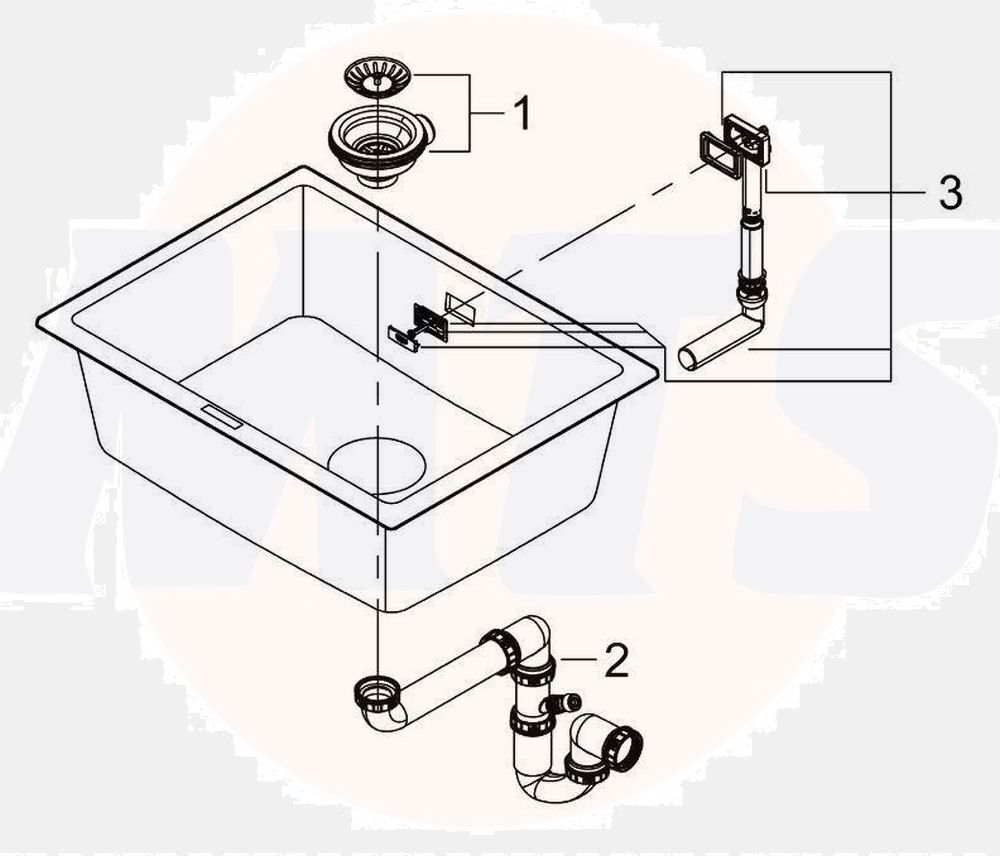 1

3

2