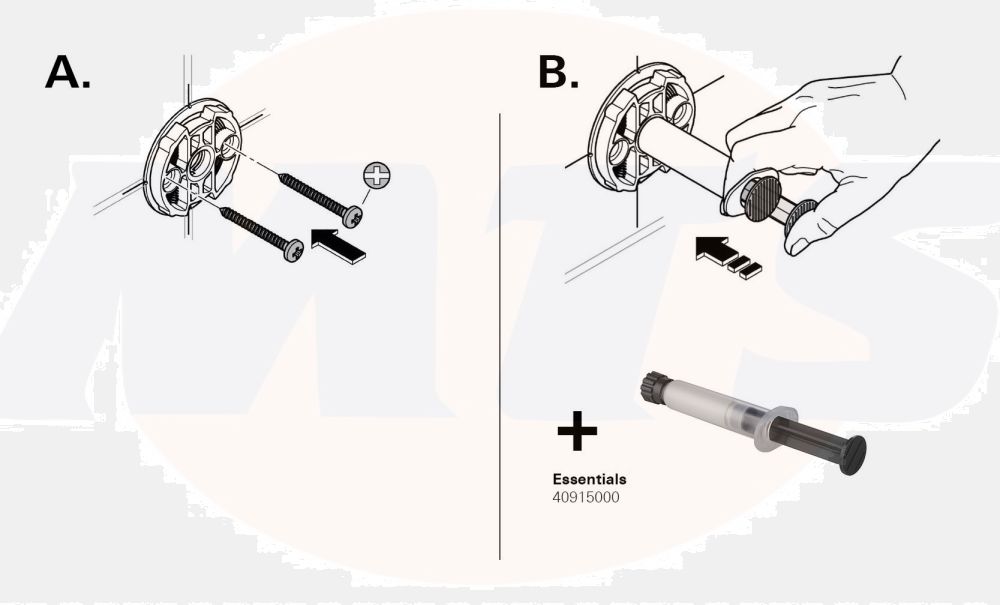 A.

B.

+
Essentials
40915000