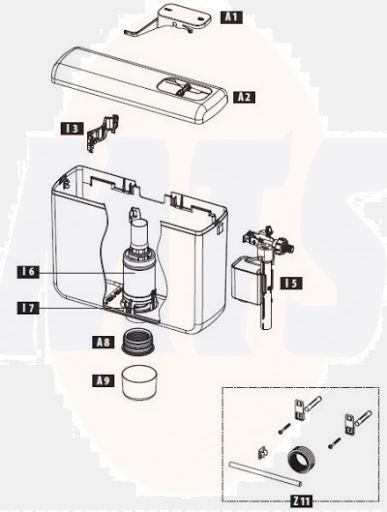 A1
A2
I3
I6
I5
I7
A8
A9
Z11