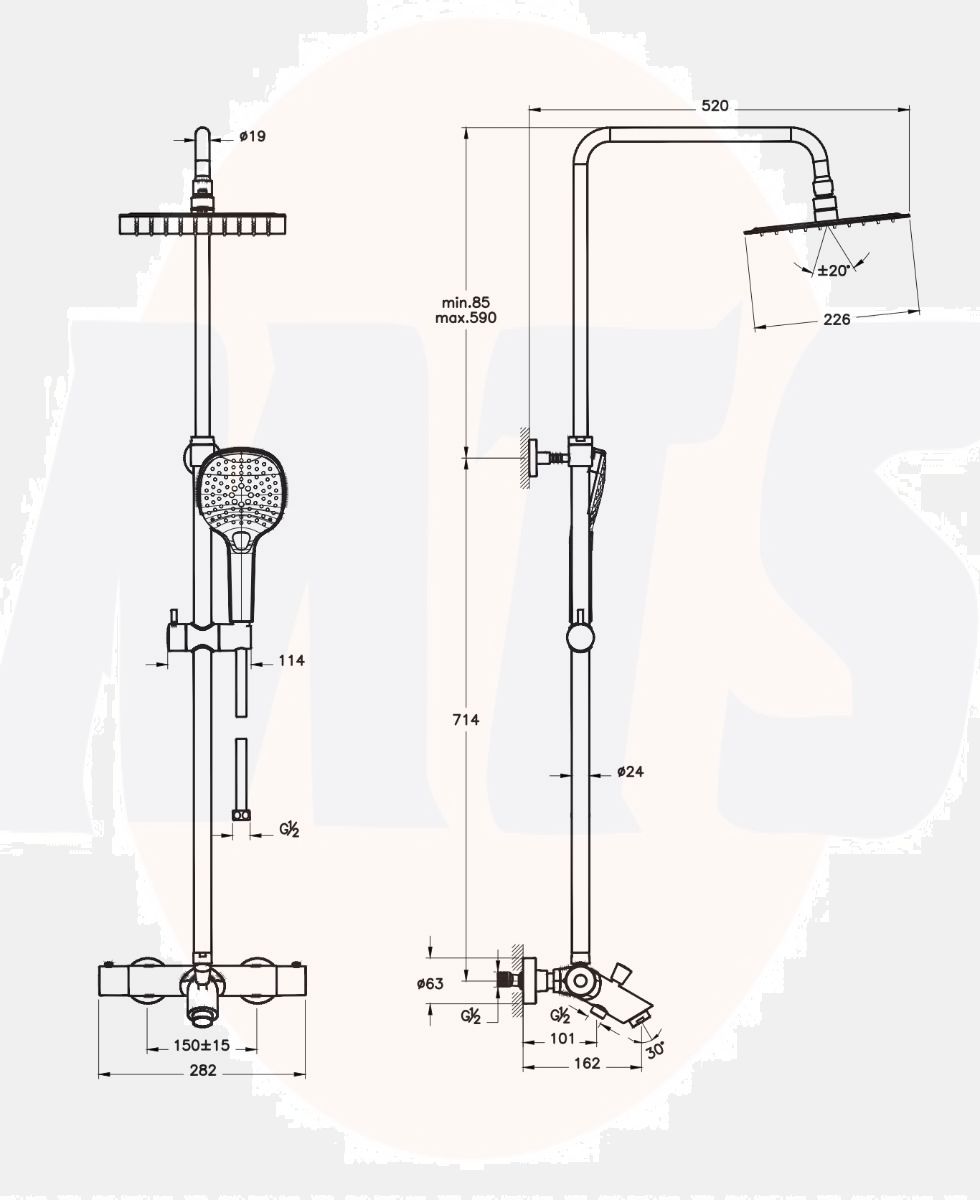 ø19

114

G½

150±15

282

520

±20°

226

min.85
max.590

714

ø24

ø63

G½

G½

101

162

30°