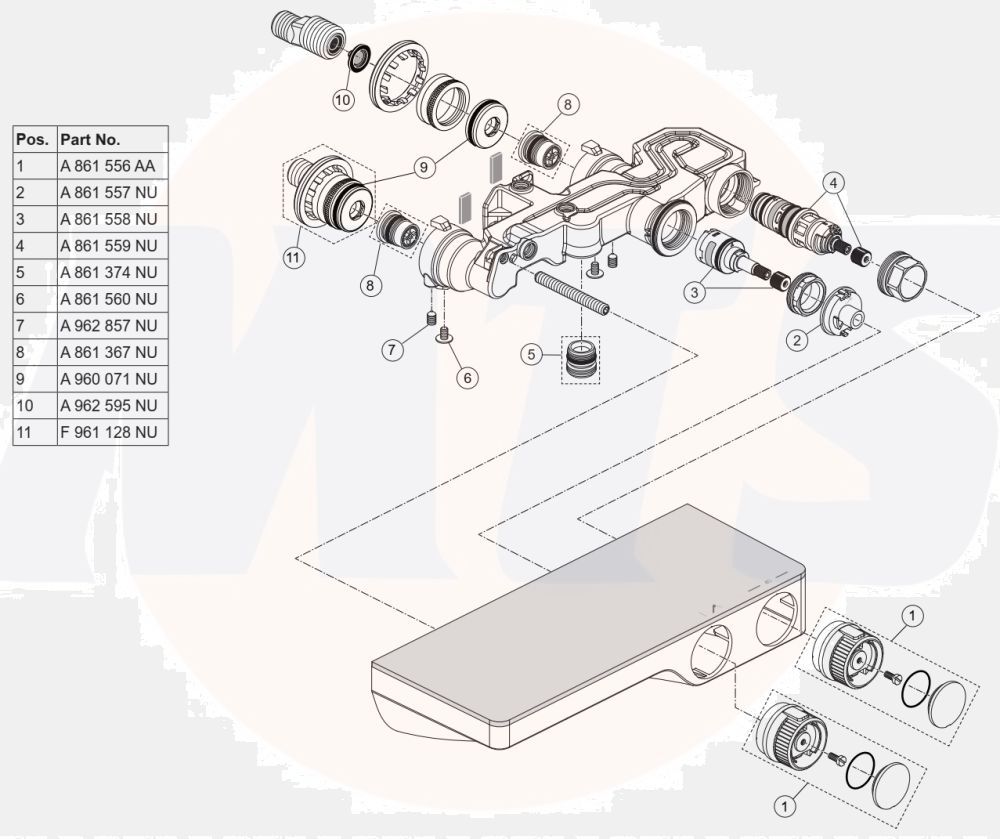 | Pos. | Part No. |
|---|---|
| 1 | A 861 556 AA |
| 2 | A 861 557 NU |
| 3 | A 861 558 NU |
| 4 | A 861 559 NU |
| 5 | A 861 374 NU |
| 6 | A 861 560 NU |
| 7 | A 962 857 NU |
| 8 | A 861 367 NU |
| 9 | A 960 071 NU |
| 10 | A 962 595 NU |
| 11 | F 961 128 NU |

10
8
9
4
11
8
3
2
7
6
5
1
1