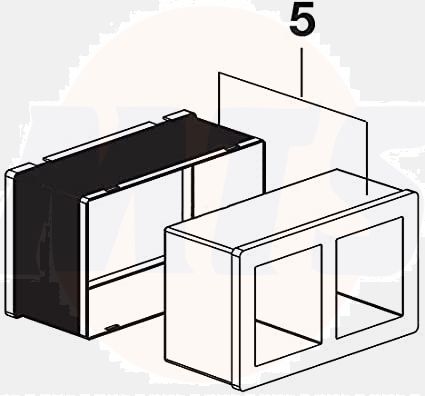 5