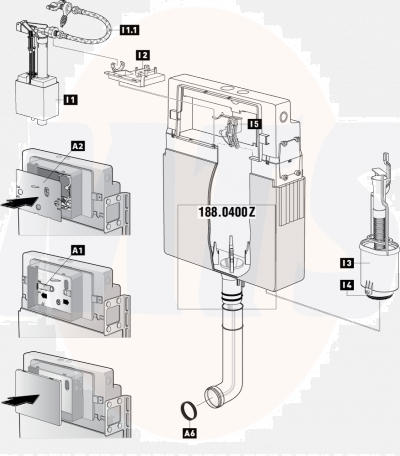 I1.1

I2

I1

I5

A2

188.0400 Z

A1

I3

I4

A6