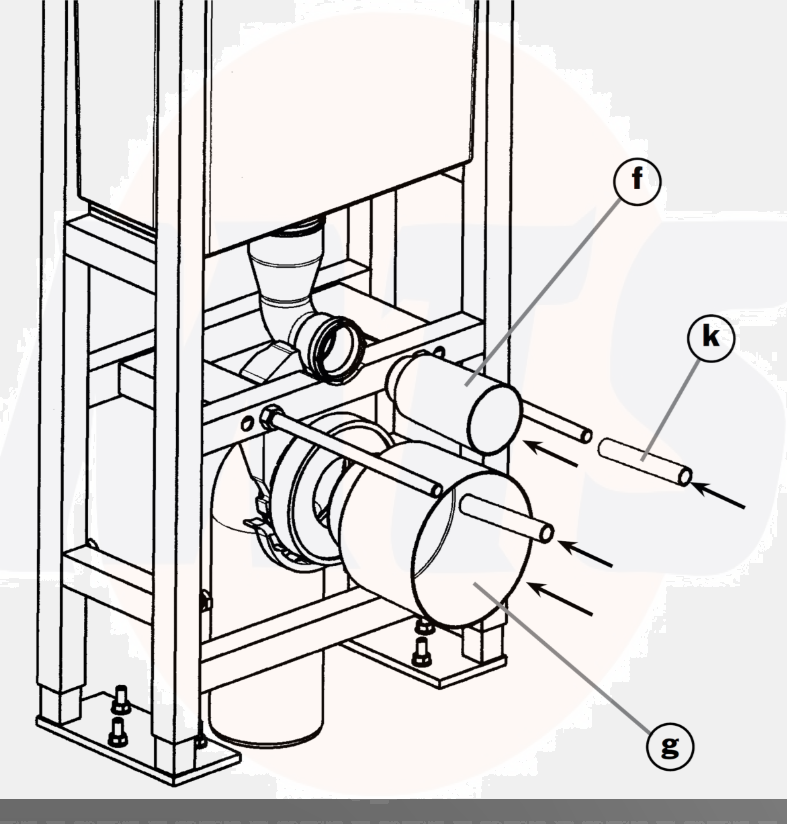 f

k

g