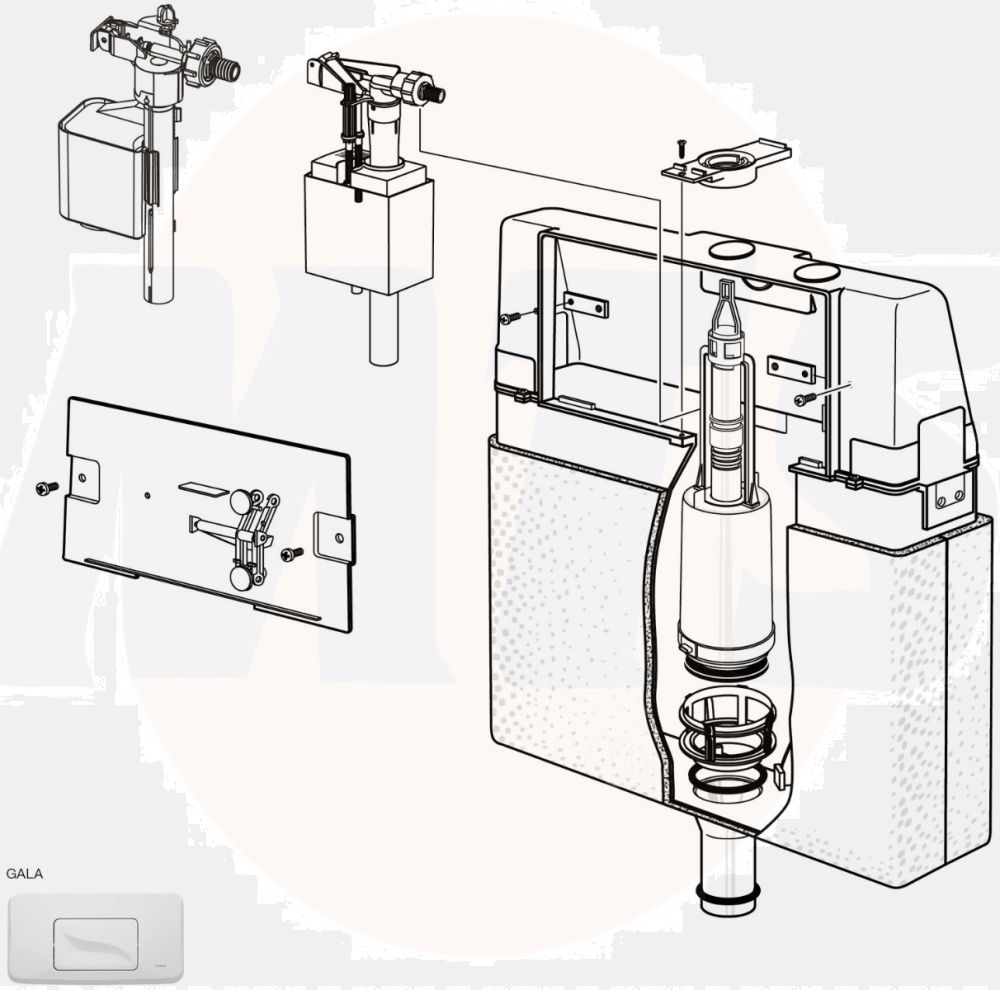 GALA