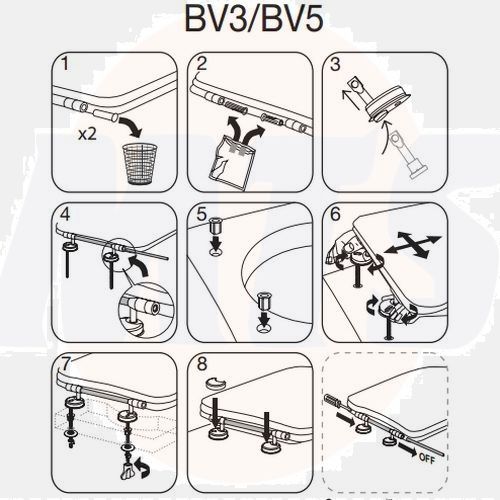 BV3/BV5

1

x2

2

3

4

5

6

7

8

OFF