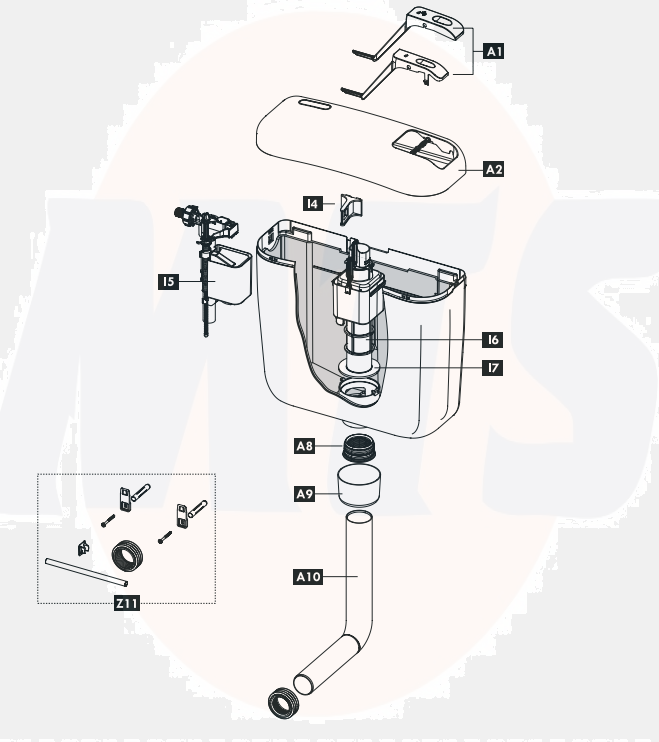 A1
A2
I4
I5
I6
I7
A8
A9
A10
Z11