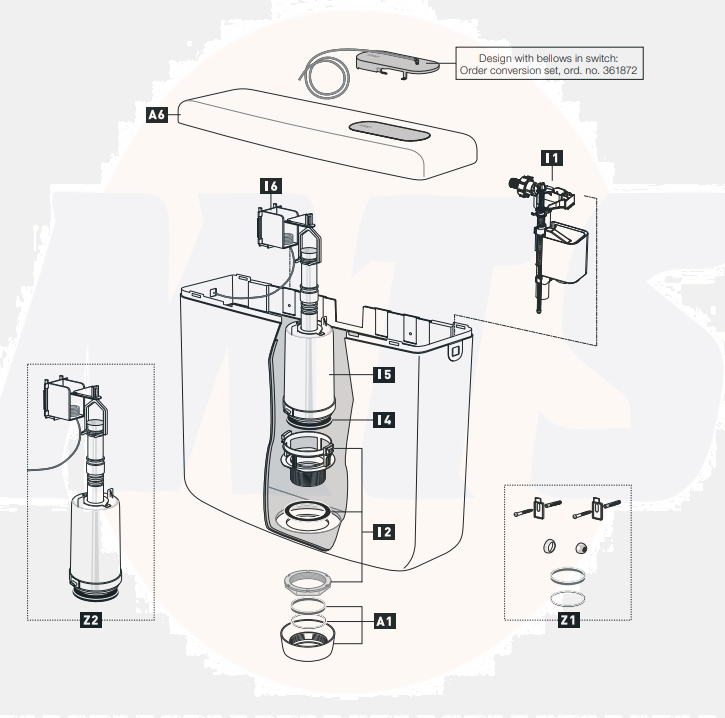 Design with bellows in switch:
Order conversion set, ord. no. 361872

A6

I1

I6

I5

I4

I2

A1

Z2

Z1