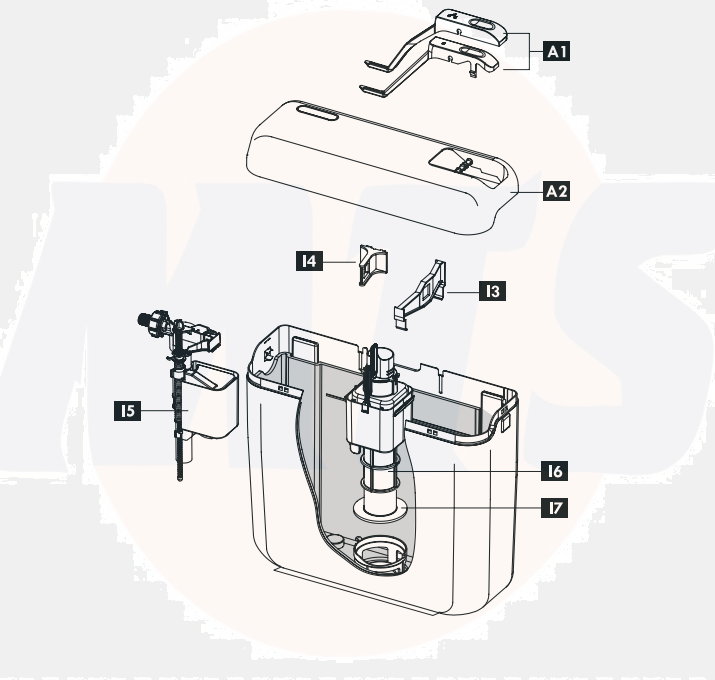 A1
A2
I4
I3
I5
I6
I7