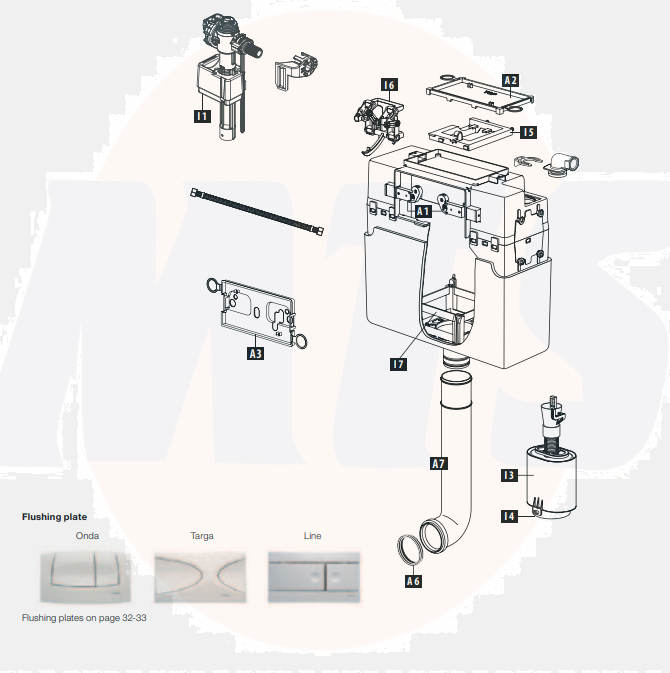 I1

I6

A2

I5

A1

A3

I7

A7

I3

I4

A6

Flushing plate

Onda

Targa

Line

Flushing plates on page 32-33