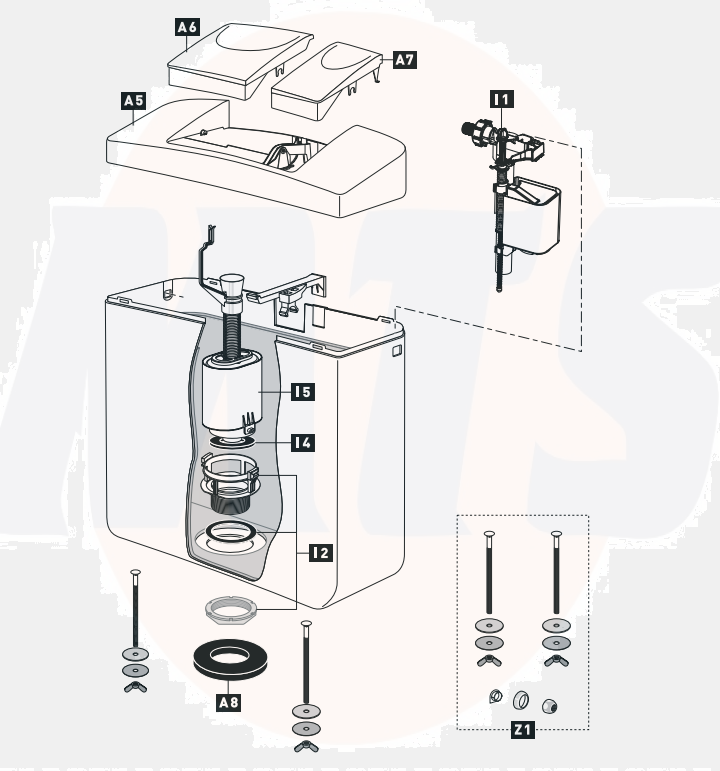 A6
A7
A5
I1
I5
I4
I2
A8
Z1