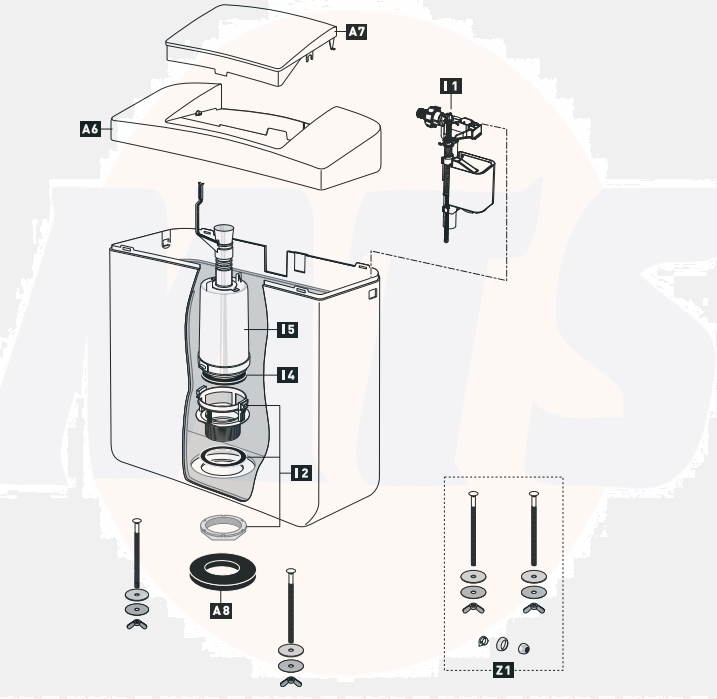 A7

I1

A6

I5

I4

I2

A8

Z1