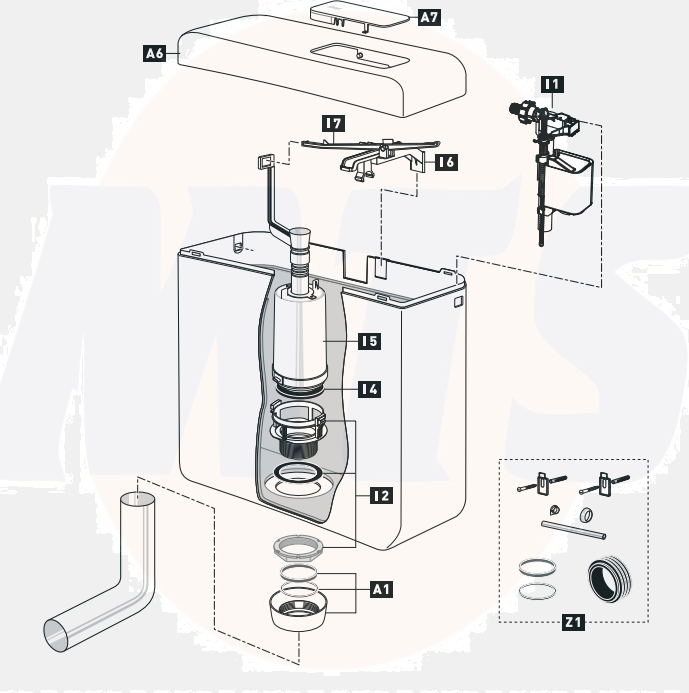 A7
A6
I1
I7
I6
I5
I4
I2
A1
Z1